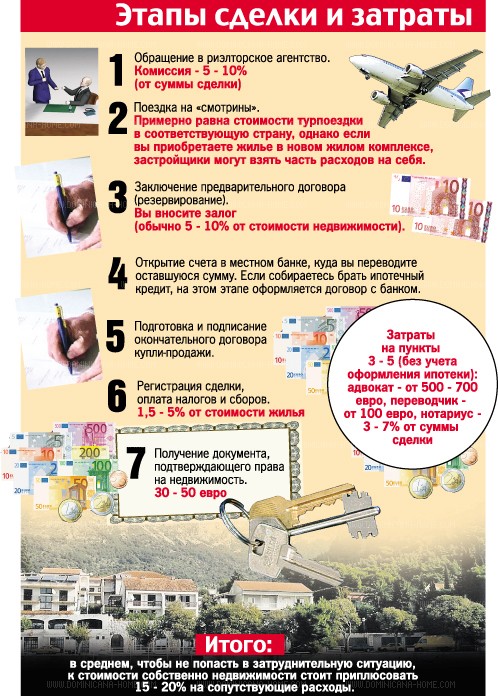 Этапы сделки и затраты

1 Обращение в риэлторское агентство.
Комиссия - 5 - 10%
(от суммы сделки)

2 Поездка на «смотрины».
Примерно равна стоимости турпоездки в соответствующую страну, однако если вы приобретаете жилье в новом жилом комплексе, застройщики могут взять часть расходов на себя.

3 Заключение предварительного договора (резервирование).
Вы вносите залог
(обычно 5 - 10% от стоимости недвижимости).

4 Открытие счета в местном банке, куда вы переводите оставшуюся сумму. Если собираетесь брать ипотечный кредит, на этом этапе оформляется договор с банком.

5 Подготовка и подписание окончательного договора купли-продажи.

6 Регистрация сделки, оплата налогов и сборов.
1,5 - 5% от стоимости жилья

Затраты на пункты 3 - 5 (без учета оформления ипотеки): адвокат - от 500 - 700 евро, переводчик - от 100 евро, нотариус - 3 - 7% от суммы сделки

7 Получение документа, подтверждающего права на недвижимость.
30 - 50 евро

Итого:
в среднем, чтобы не попасть в затруднительную ситуацию, к стоимости собственно недвижимости стоит приплюсовать 15 - 20% на сопутствующие расходы.

DOMINICANA-HOME.COM